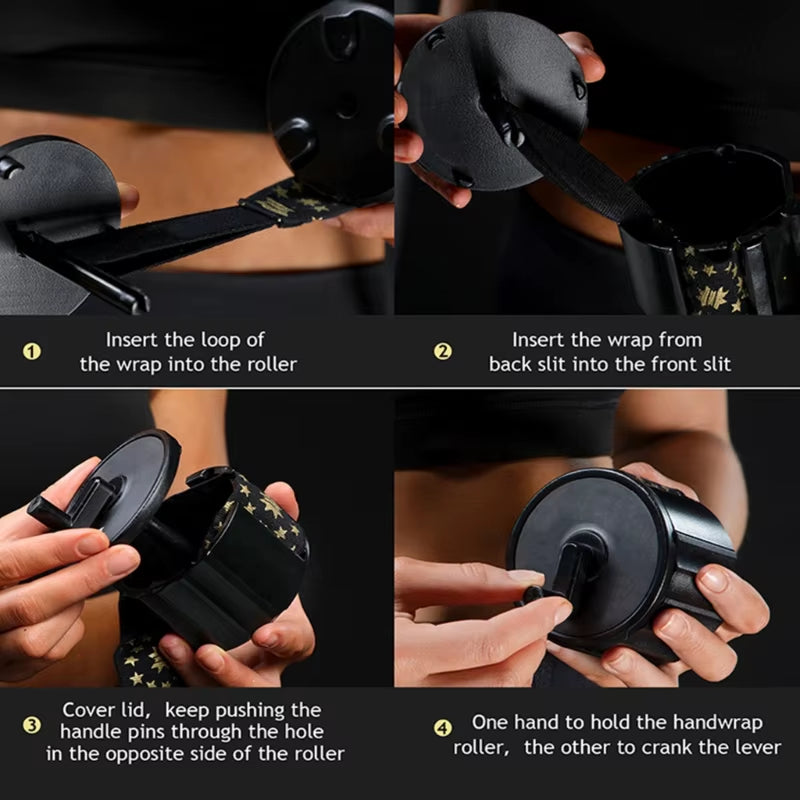 ① Insert the loop of the wrap into the roller

② Insert the wrap from back slit into the front slit

③ Cover lid, keep pushing the handle pins through the hole in the opposite side of the roller

④ One hand to hold the handwrap roller, the other to crank the lever